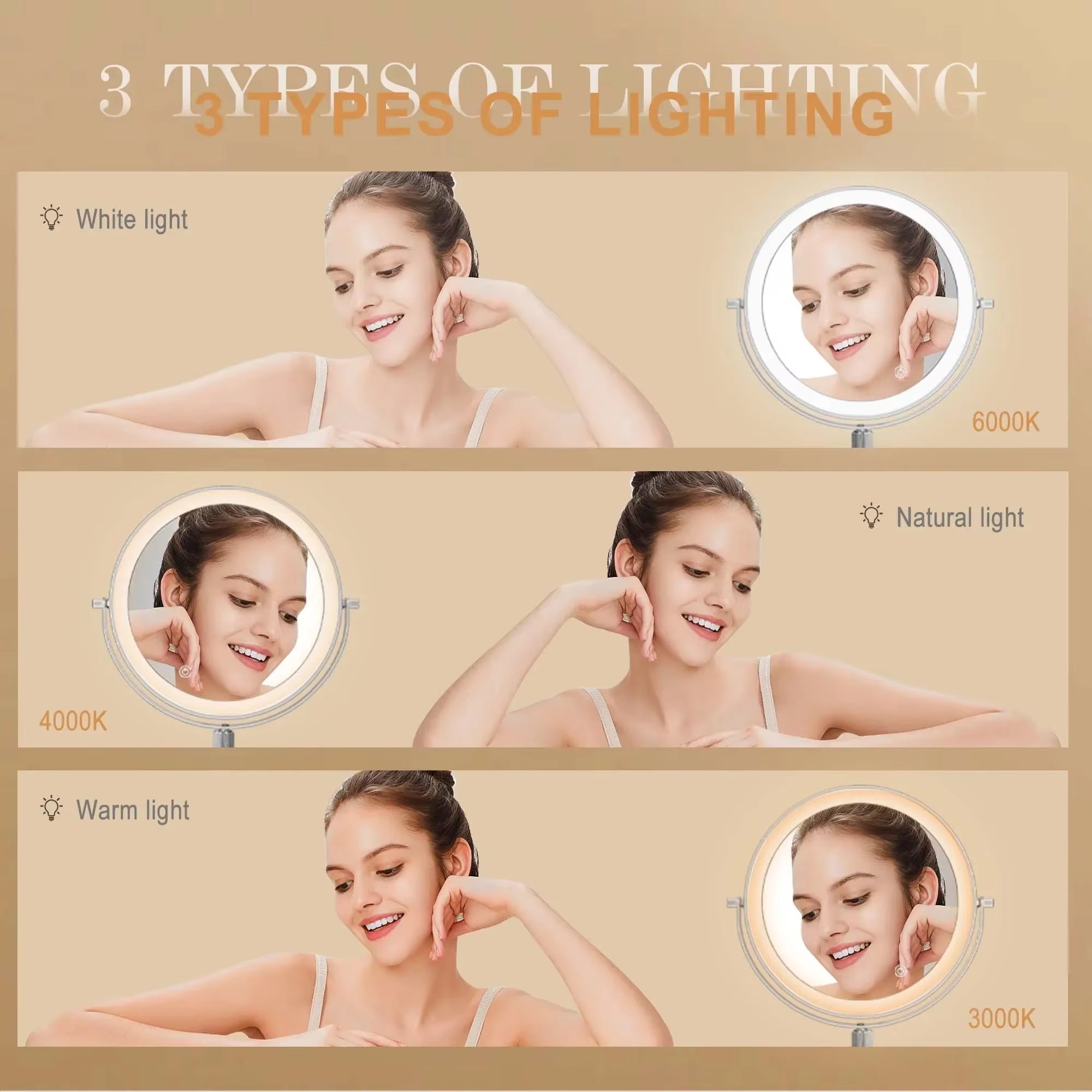 3 TYPES OF LIGHTING
3 TYPES OF LIGHTING

White light

6000K

Natural light

4000K

Warm light

3000K